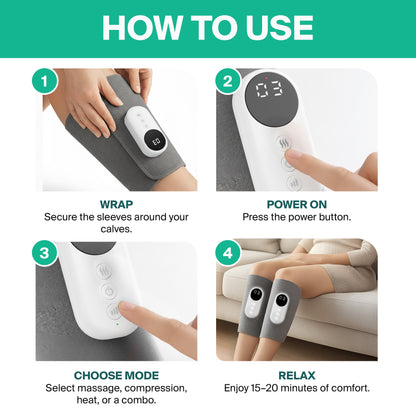 HOW TO USE

1

03

WRAP
Secure the sleeves around your calves.

2

03

POWER ON
Press the power button.

3

CHOOSE MODE
Select massage, compression, heat, or a combo.

4

RELAX
Enjoy 15–20 minutes of comfort.